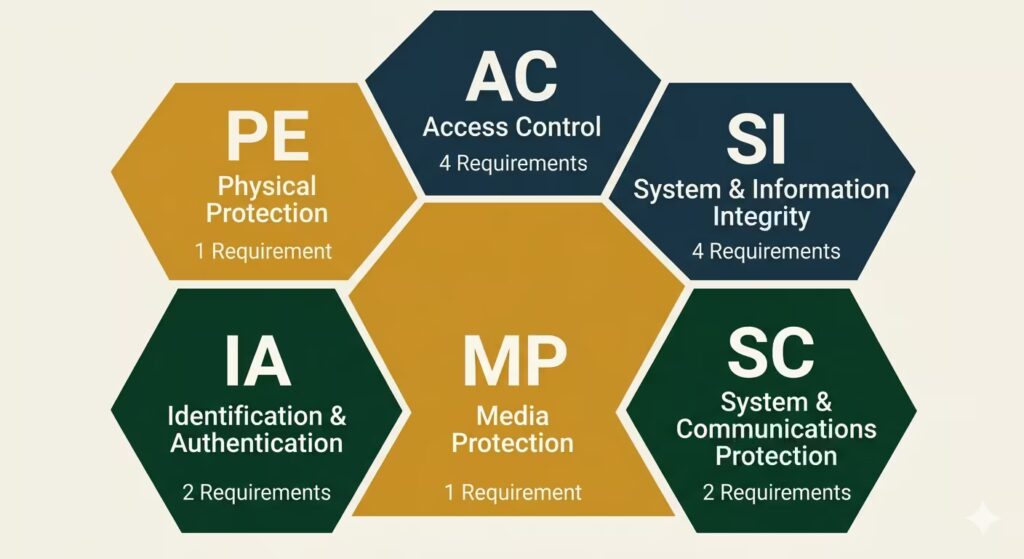 AC
Access Control
4 Requirements

PE
Physical Protection
1 Requirement

SI
System & Information Integrity
4 Requirements

IA
Identification & Authentication
2 Requirements

MP
Media Protection
1 Requirement

SC
System & Communications Protection
2 Requirements